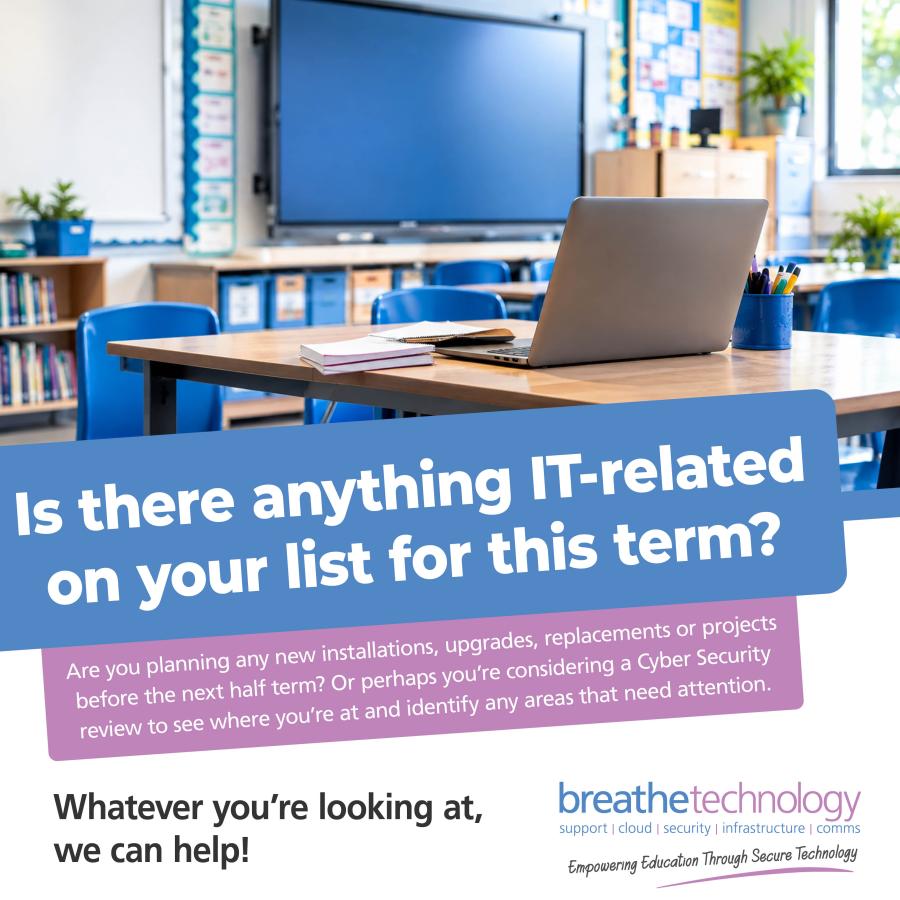 Is there anything IT-related on your list for this term?

Are you planning any new installations, upgrades, replacements or projects before the next half term? Or perhaps you're considering a Cyber Security review to see where you're at and identify any areas that need attention.

Whatever you're looking at, we can help!

breathetechnology
support | cloud | security | infrastructure | comms
Empowering Education Through Secure Technology